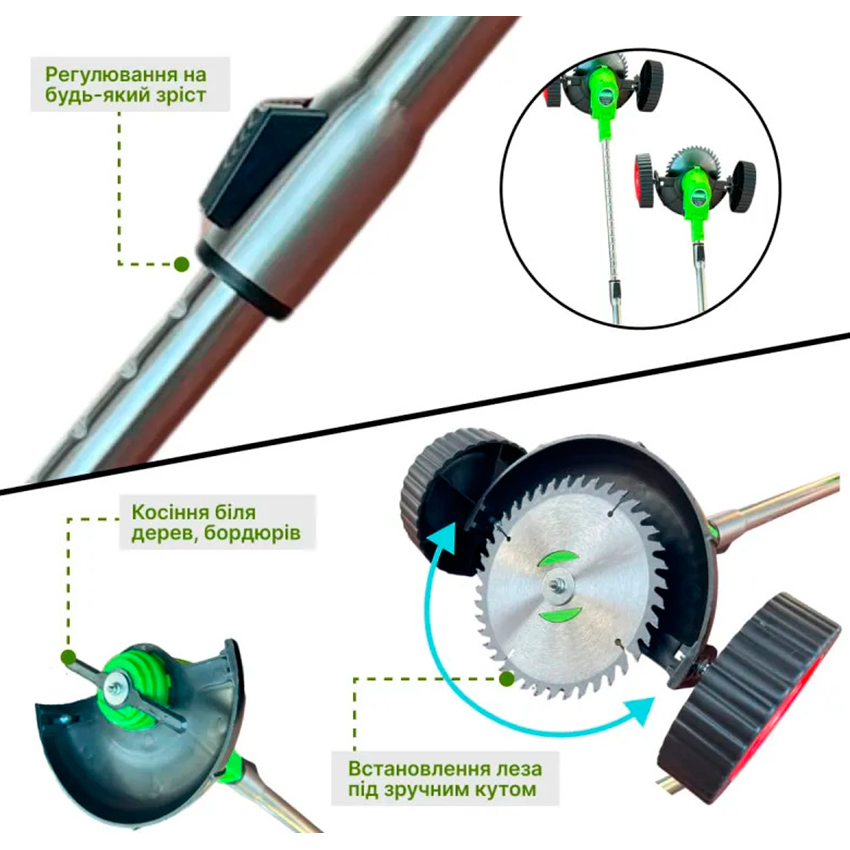 Регулювання на будь-який зріст

Косіння біля дерев, бордюрів

Встановлення леза під зручним кутом